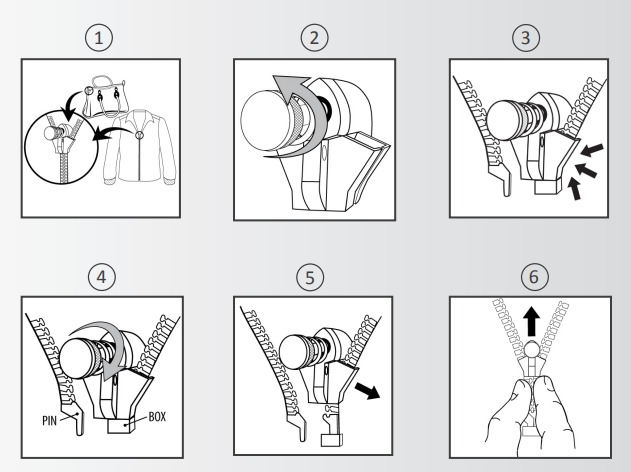 1

2

3

4

PIN

BOX

5

6